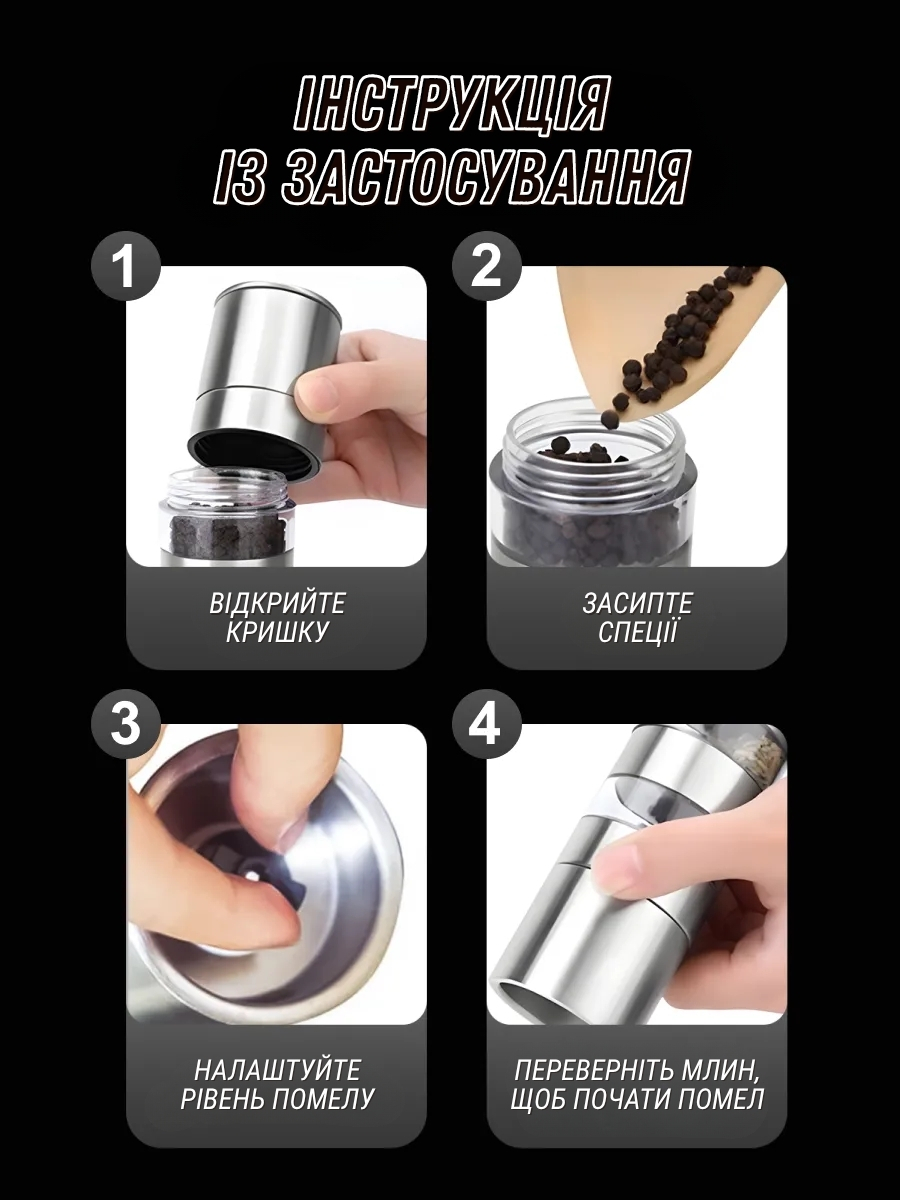 ІНСТРУКЦІЯ
ІЗ ЗАСТОСУВАННЯ

1

ВІДКРИЙТЕ КРИШКУ

2

ЗАСИПТЕ СПЕЦІЇ

3

НАЛАШТУЙТЕ РІВЕНЬ ПОМЕЛУ

4

ПЕРЕВЕРНІТЬ МЛИН, ЩОБ ПОЧАТИ ПОМЕЛ